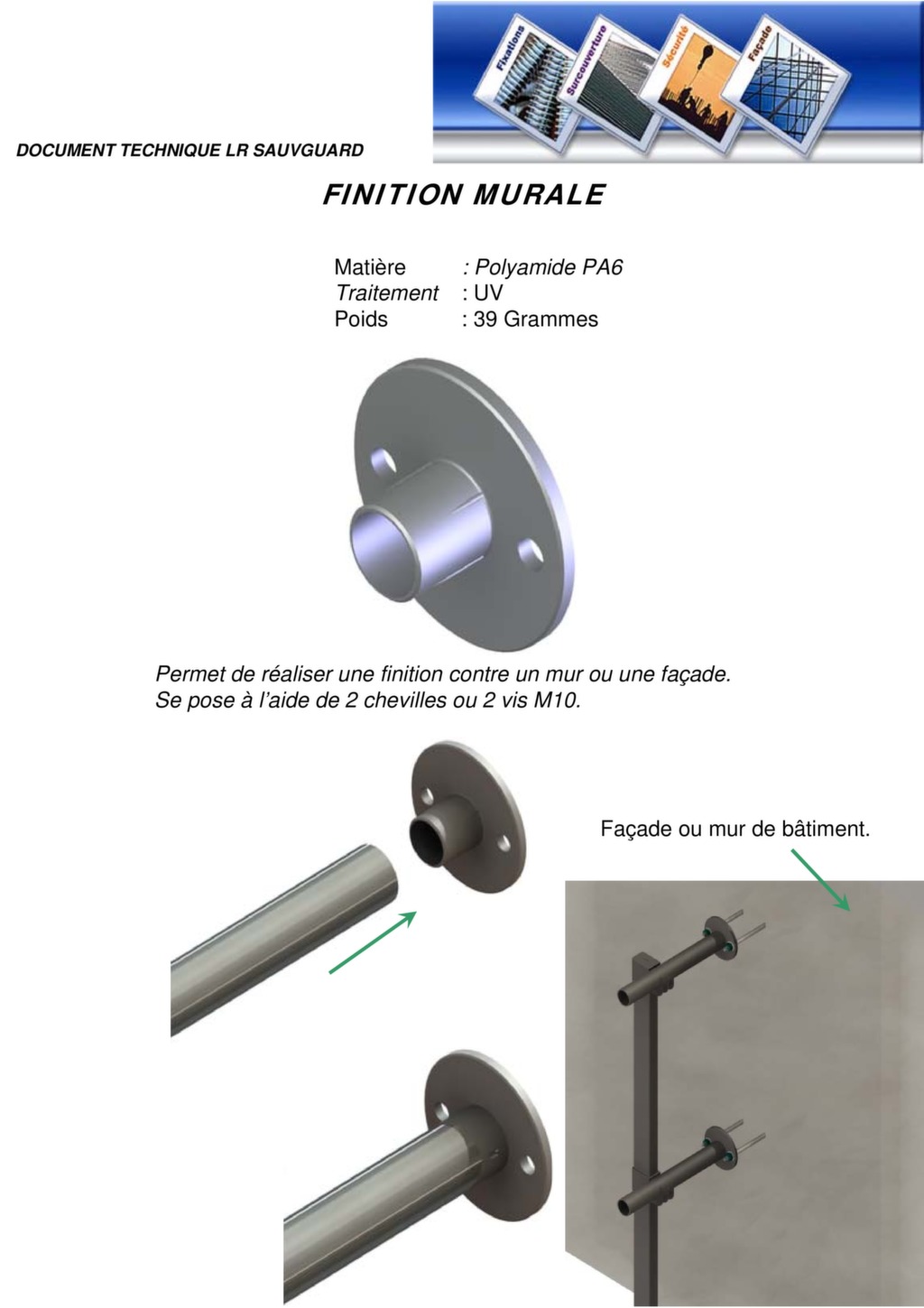 Fixations Surcouverture Sécurité Façade

DOCUMENT TECHNIQUE LR SAUVGUARD

FINITION MURALE

Matière : Polyamide PA6
Traitement : UV
Poids : 39 Grammes

Permet de réaliser une finition contre un mur ou une façade.
Se pose à l'aide de 2 chevilles ou 2 vis M10.

Façade ou mur de bâtiment.